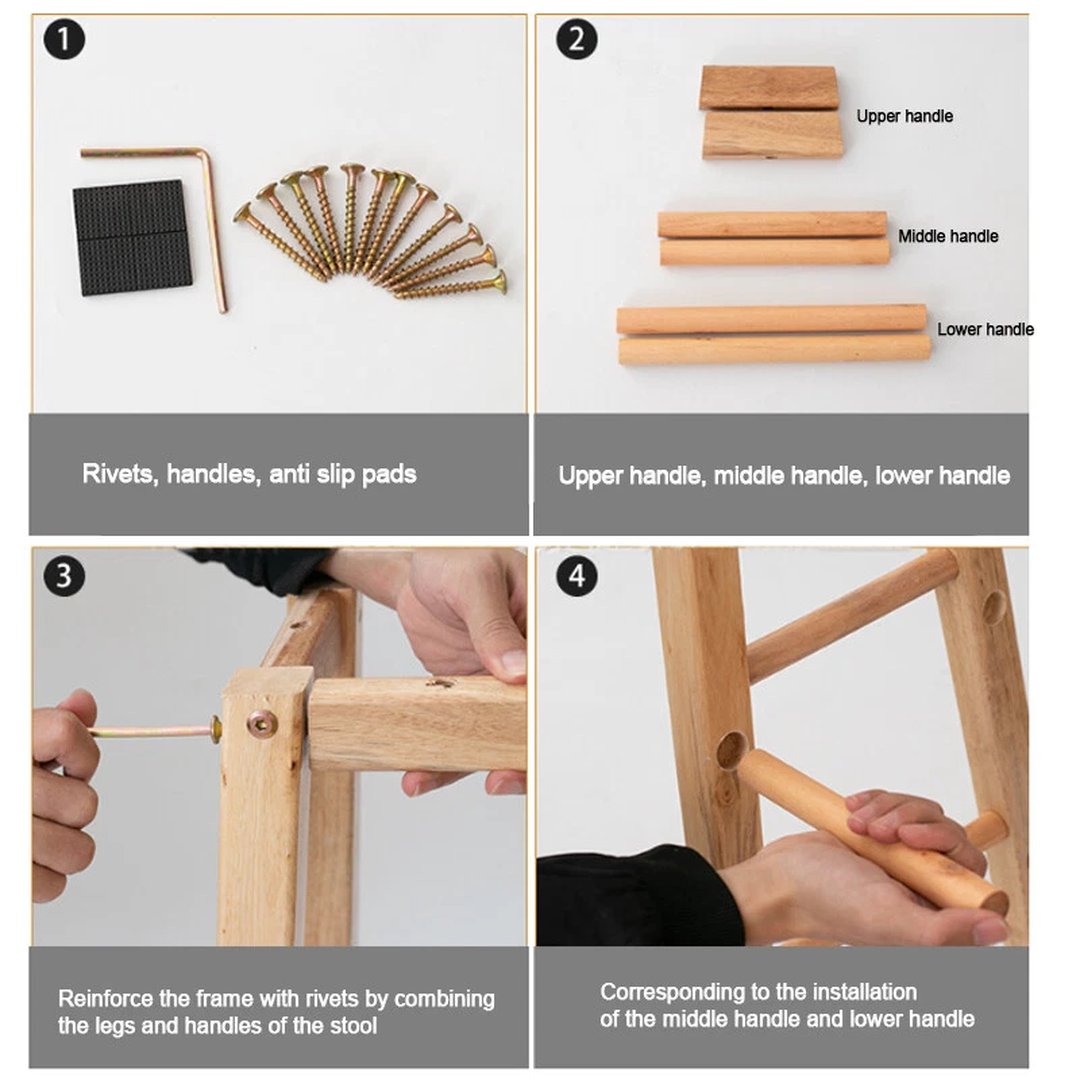 1

Rivets, handles, anti slip pads

2

Upper handle

Middle handle

Lower handle

Upper handle, middle handle, lower handle

3

Reinforce the frame with rivets by combining the legs and handles of the stool

4

Corresponding to the installation of the middle handle and lower handle